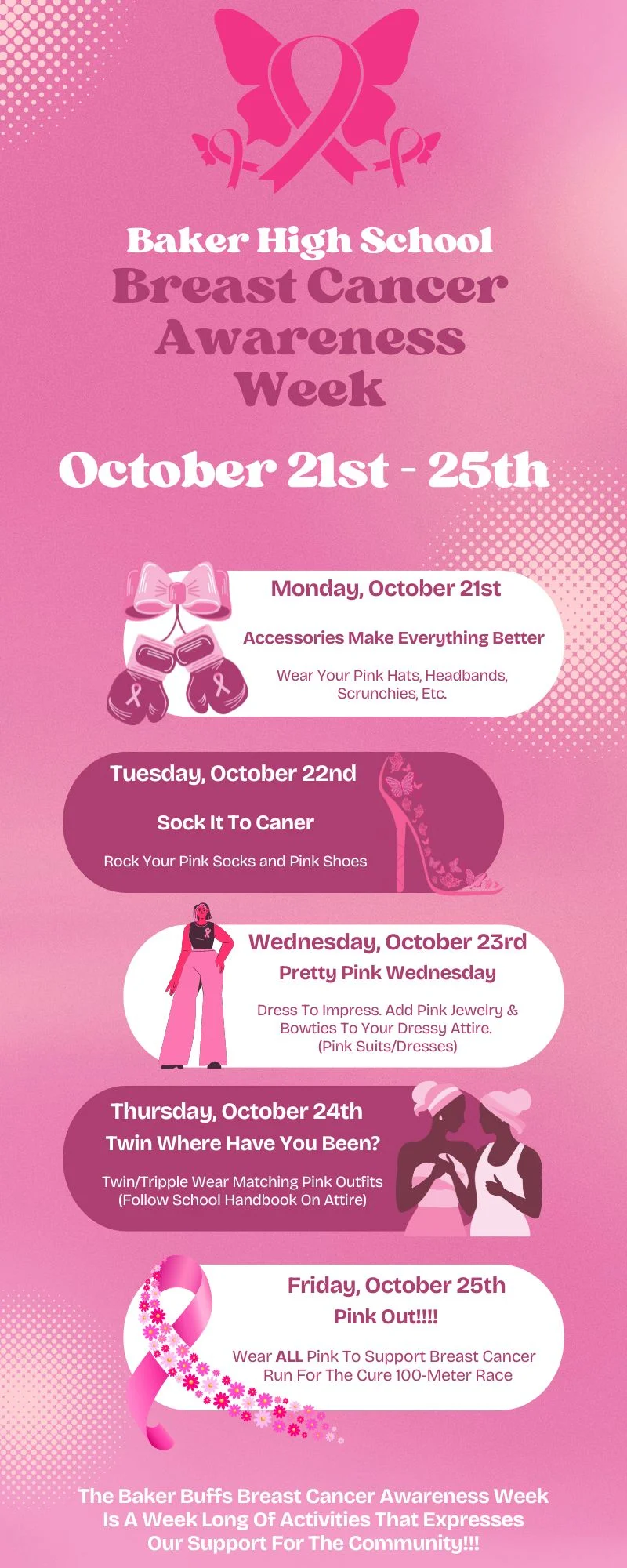 Baker High School
Breast Cancer Awareness Week

October 21st - 25th

Monday, October 21st
Accessories Make Everything Better
Wear Your Pink Hats, Headbands, Scrunchies, Etc.

Tuesday, October 22nd
Sock It To Caner
Rock Your Pink Socks and Pink Shoes

Wednesday, October 23rd
Pretty Pink Wednesday
Dress To Impress. Add Pink Jewelry & Bowties To Your Dressy Attire. (Pink Suits/Dresses)

Thursday, October 24th
Twin Where Have You Been?
Twin/Tripple Wear Matching Pink Outfits (Follow School Handbook On Attire)

Friday, October 25th
Pink Out!!!!
Wear ALL Pink To Support Breast Cancer Run For The Cure 100-Meter Race

The Baker Buffs Breast Cancer Awareness Week Is A Week Long Of Activities That Expresses Our Support For The Community!!!